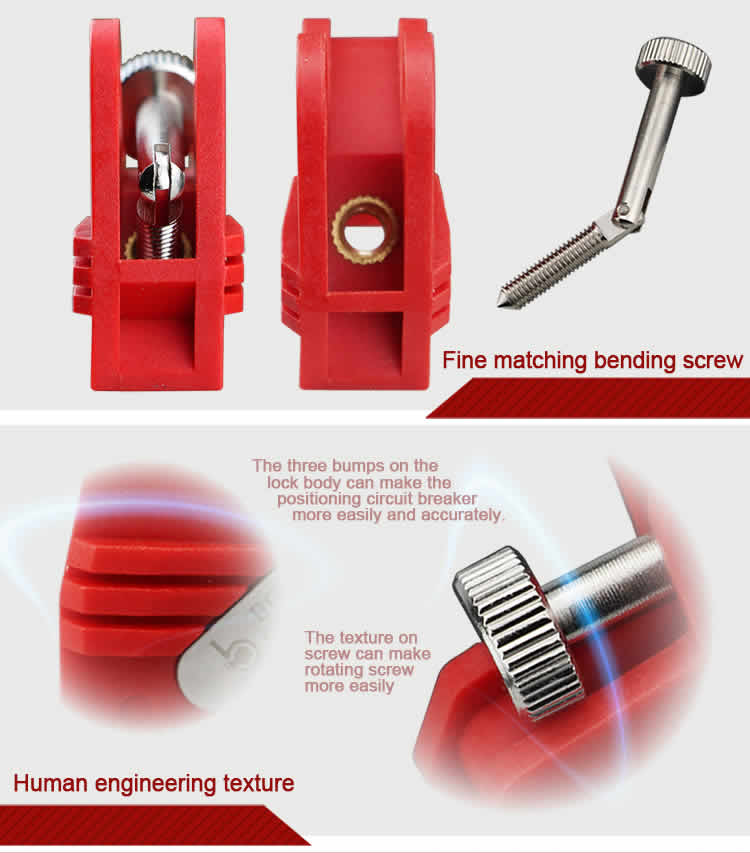 Fine matching bending screw

The three bumps on the lock body can make the positioning circuit breaker more easily and accurately.

The texture on screw can make rotating screw more easily

Human engineering texture