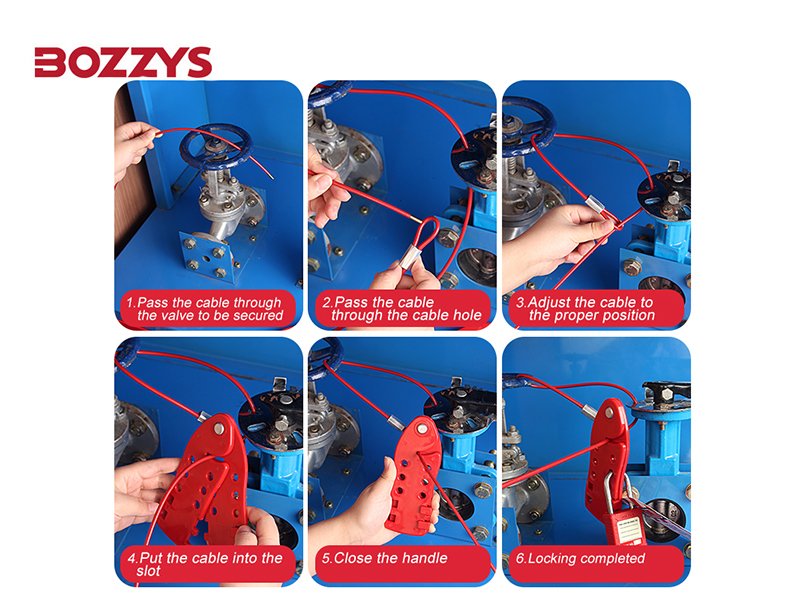 BOZZYS

1.Pass the cable through the valve to be secured

2.Pass the cable through the cable hole

3.Adjust the cable to the proper position

4.Put the cable into the slot

5.Close the handle

6.Locking completed