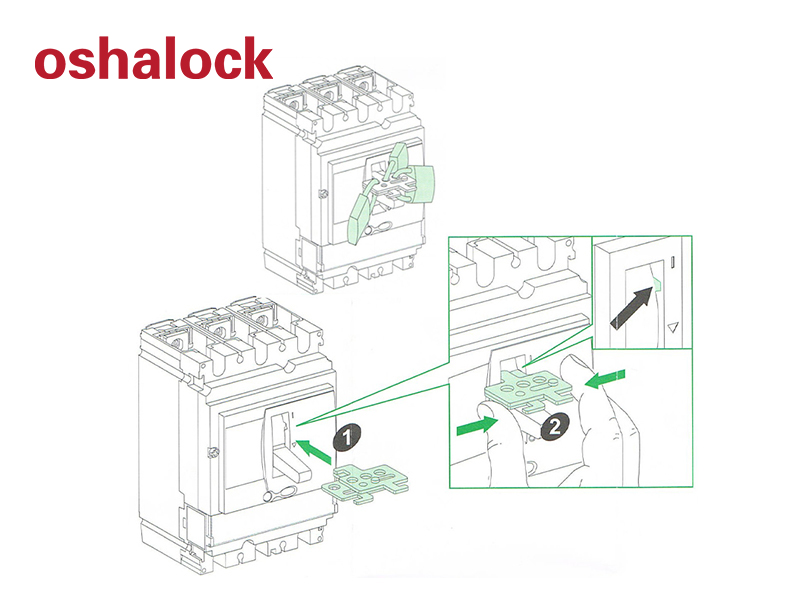 oshalock

1

2